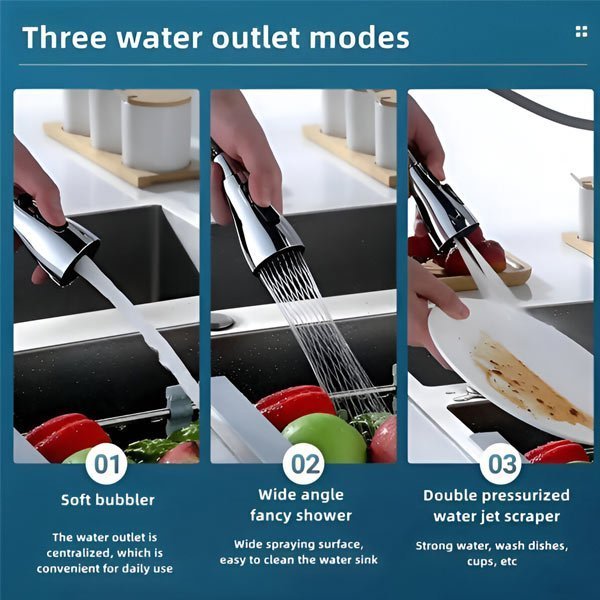 Three water outlet modes

01

Soft bubbler

The water outlet is centralized, which is convenient for daily use

02

Wide angle fancy shower

Wide spraying surface, easy to clean the water sink

03

Double pressurized water jet scraper

Strong water, wash dishes, cups, etc